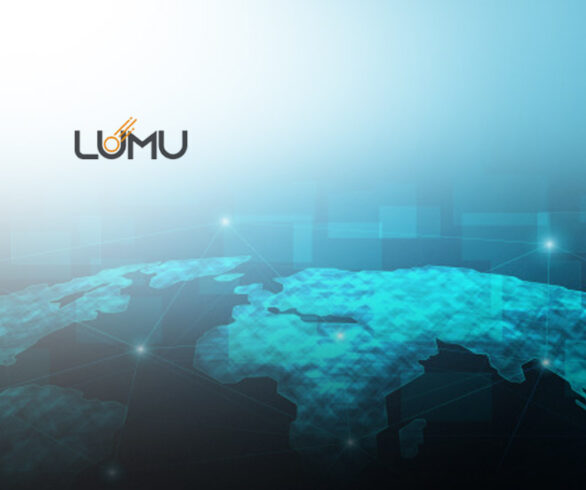 LUMU