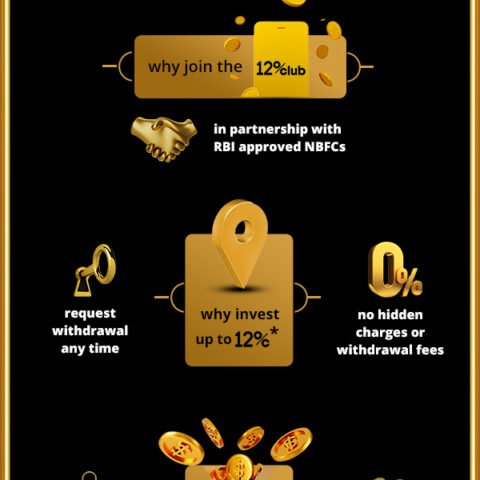 why join the 12%club

in partnership with RBI approved NBFCs

request withdrawal any time

why invest up to 12%*

0%

no hidden charges or withdrawal fees