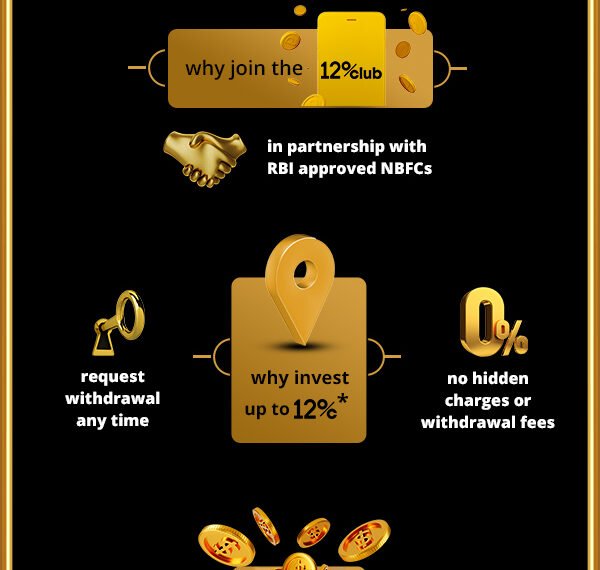 why join the 12%club

in partnership with RBI approved NBFCs

request withdrawal any time

why invest up to 12%*

0%

no hidden charges or withdrawal fees