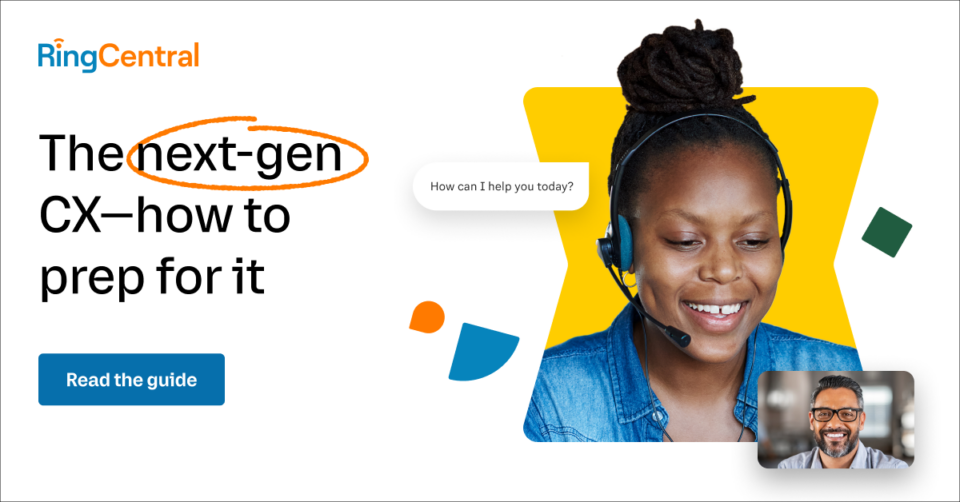 RingCentral

The next-gen CX—how to prep for it

Read the guide

How can I help you today?