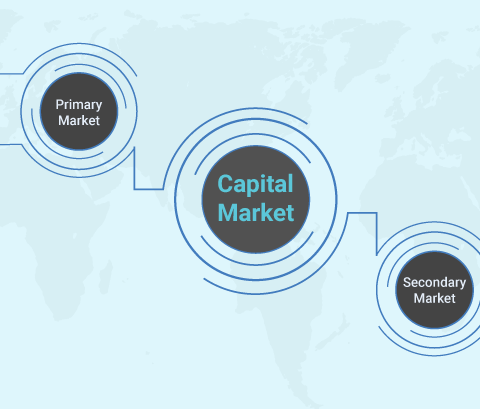 Primary Market

Capital Market

Secondary Market