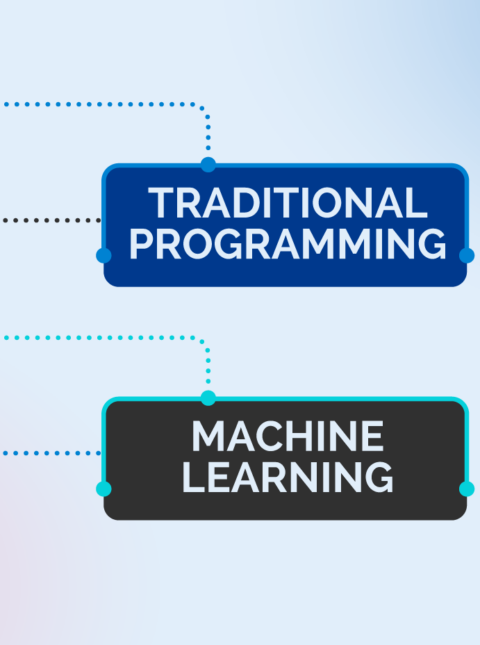 TRADITIONAL PROGRAMMING

MACHINE LEARNING