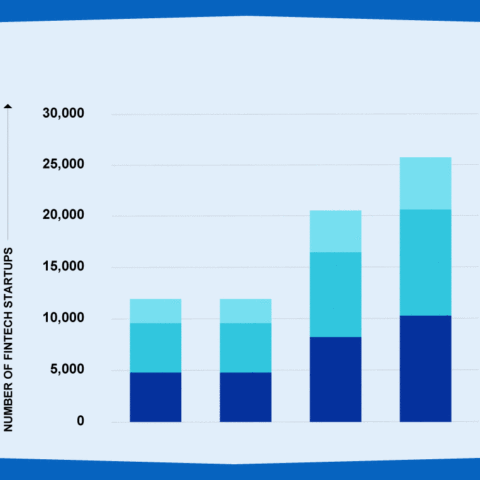 NUMBER OF FINTECH STARTUPS

30,000
25,000
20,000
15,000
10,000
5,000
0