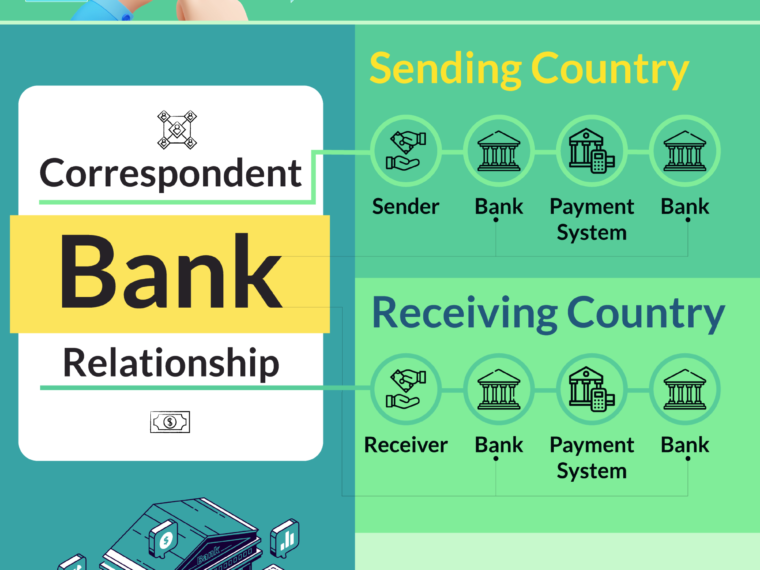 Correspondent

Bank

Relationship

Sending Country

Sender

Bank

Payment System

Bank

Receiving Country

Receiver

Bank

Payment System

Bank

Bank