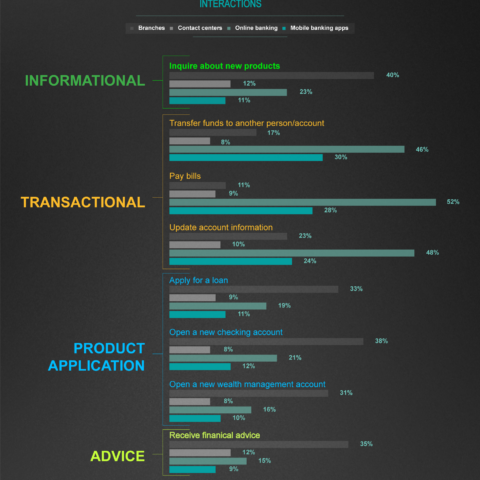 INTERACTIONS

Branches Contact centers Online banking Mobile banking apps

INFORMATIONAL

Inquire about new products
40%
12%
23%
11%

TRANSACTIONAL

Transfer funds to another person/account
17%
8%
46%
30%

Pay bills
11%
9%
52%
28%

Update account information
23%
10%
48%
24%

PRODUCT APPLICATION

Apply for a loan
33%
9%
19%
11%

Open a new checking account
38%
8%
21%
12%

Open a new wealth management account
31%
8%
16%
10%

ADVICE

Receive finanical advice
35%
12%
15%
9%