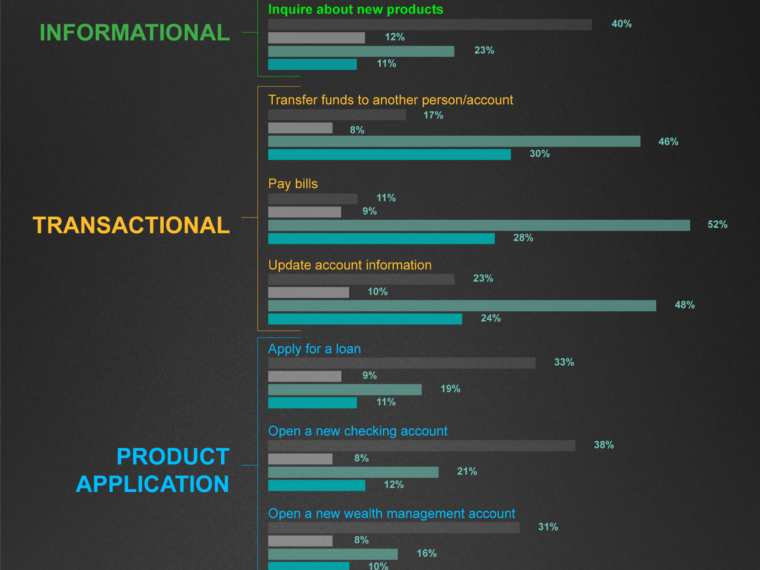 INFORMATIONAL

Inquire about new products
40%
12%
23%
11%

TRANSACTIONAL

Transfer funds to another person/account
17%
8%
46%
30%

Pay bills
11%
9%
52%
28%

Update account information
23%
10%
48%
24%

PRODUCT APPLICATION

Apply for a loan
33%
9%
19%
11%

Open a new checking account
38%
8%
21%
12%

Open a new wealth management account
31%
8%
16%
10%